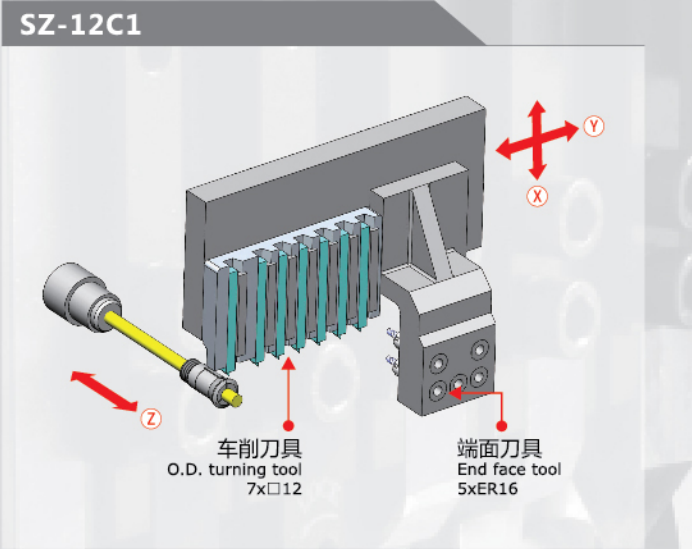 SZ-12C1

Y

X

Z

车削刀具
O.D. turning tool
7x□12

端面刀具
End face tool
5xER16